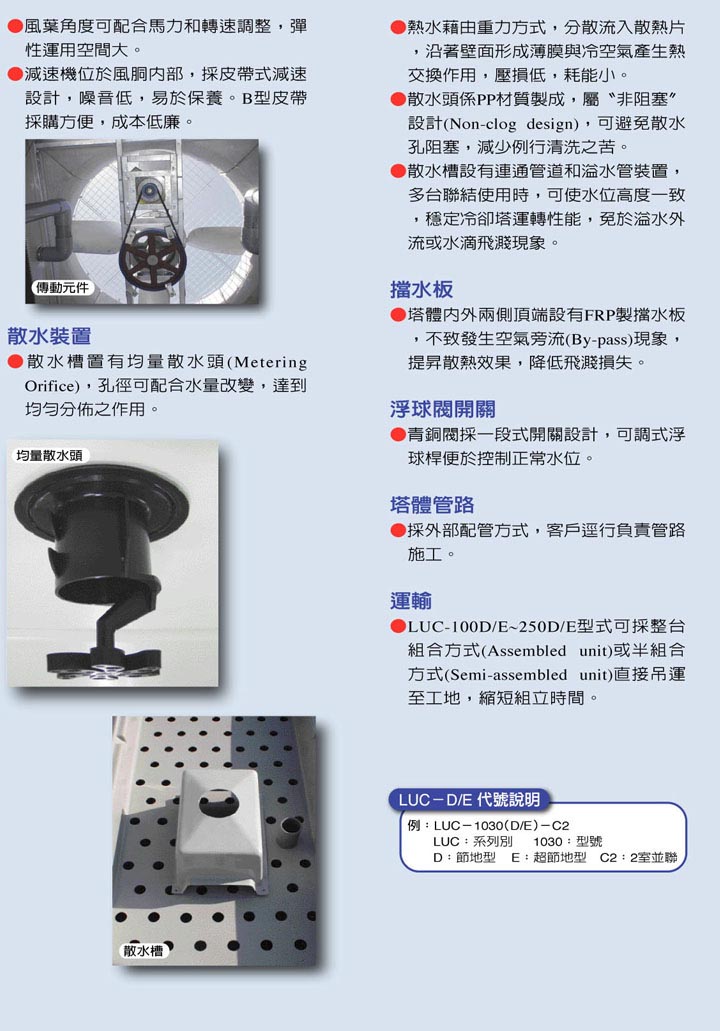 ●風葉角度可配合馬力和轉速調整，彈性運用空間大。

●減速機位於風胴內部，採皮帶式減速設計，噪音低，易於保養。B型皮帶採購方便，成本低廉。

傳動元件

散水裝置

●散水槽置有均量散水頭(Metering Orifice)，孔徑可配合水量改變，達到均勻分佈之作用。

均量散水頭

散水槽

●熱水藉由重力方式，分散流入散熱片，沿著壁面形成薄膜與冷空氣產生熱交換作用，壓損低，耗能小。

●散水頭係PP材質製成，屬〝非阻塞〞設計(Non-clog design)，可避免散水孔阻塞，減少例行清洗之苦。

●散水槽設有連通管道和溢水管裝置，多台聯結使用時，可使水位高度一致，穩定冷卻塔運轉性能，免於溢水外流或水滴飛濺現象。

擋水板

●塔體內外兩側頂端設有FRP製擋水板，不致發生空氣旁流(By-pass)現象，提昇散熱效果，降低飛濺損失。

浮球閥開關

●青銅閥採一段式開關設計，可調式浮球桿便於控制正常水位。

塔體管路

●採外部配管方式，客戶逕行負責管路施工。

運輸

●LUC-100D/E~250D/E型式可採整台組合方式(Assembled unit)或半組合方式(Semi-assembled unit)直接吊運至工地，縮短組立時間。

LUC－D/E 代號說明

例：LUC－1030(D/E)－C2
LUC：系列別　1030：型號
D：節地型　E：超節地型　C2：2室並聯